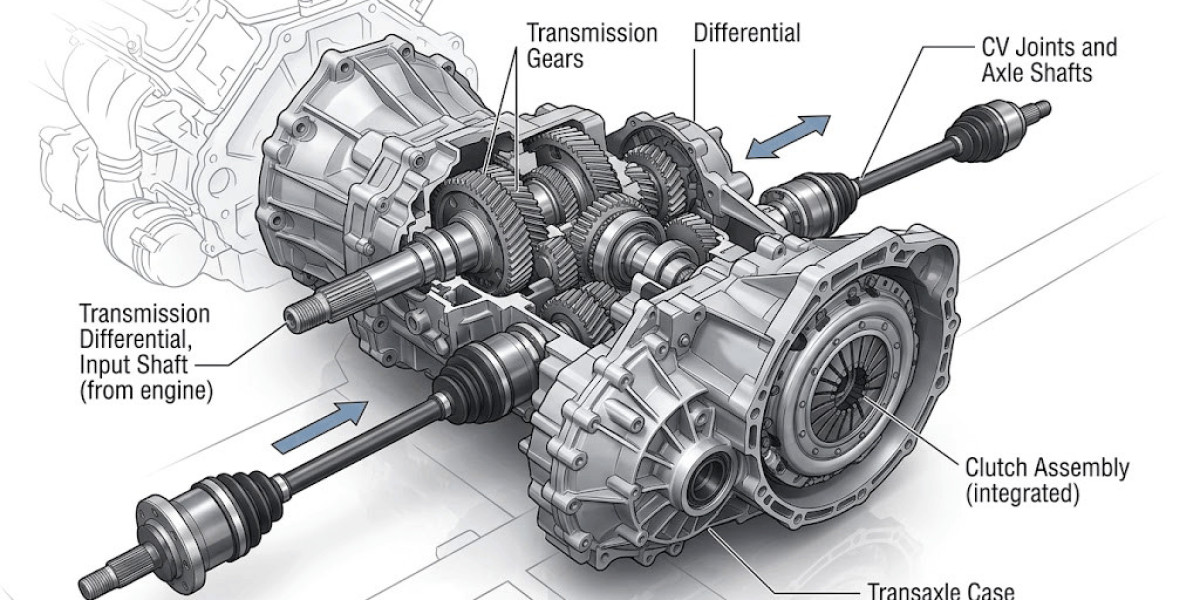 Transmission Gears

Differential

CV Joints and Axle Shafts

Transmission Differential, Input Shaft (from engine)

Clutch Assembly (integrated)

Transaxle Case